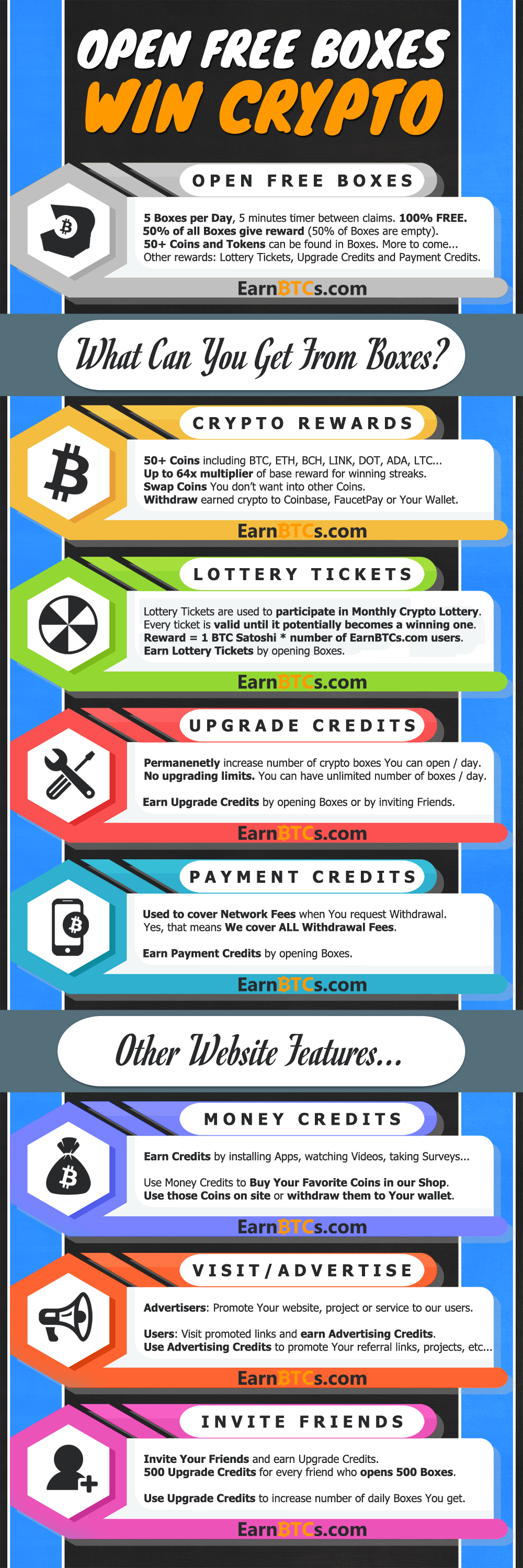 OPEN FREE BOXES
WIN CRYPTO

OPEN FREE BOXES

5 Boxes per Day, 5 minutes timer between claims. 100% FREE.
50% of all Boxes give reward (50% of Boxes are empty).
50+ Coins and Tokens can be found in Boxes. More to come...
Other rewards: Lottery Tickets, Upgrade Credits and Payment Credits.

EarnBTCs.com

What Can You Get From Boxes?

CRYPTO REWARDS

50+ Coins including BTC, ETH, BCH, LINK, DOT, ADA, LTC...
Up to 64x multiplier of base reward for winning streaks.
Swap Coins You don't want into other Coins.
Withdraw earned crypto to Coinbase, FaucetPay or Your Wallet.

EarnBTCs.com

LOTTERY TICKETS

Lottery Tickets are used to participate in Monthly Crypto Lottery.
Every ticket is valid until it potentially becomes a winning one.
Reward = 1 BTC Satoshi * number of EarnBTCs.com users.
Earn Lottery Tickets by opening Boxes.

EarnBTCs.com

UPGRADE CREDITS

Permanenetly increase number of crypto boxes You can open / day.
No upgrading limits. You can have unlimited number of boxes / day.

Earn Upgrade Credits by opening Boxes or by inviting Friends.

EarnBTCs.com

PAYMENT CREDITS

Used to cover Network Fees when You request Withdrawal.
Yes, that means We cover ALL Withdrawal Fees.

Earn Payment Credits by opening Boxes.

EarnBTCs.com

Other Website Features...

MONEY CREDITS

Earn Credits by installing Apps, watching Videos, taking Surveys...

Use Money Credits to Buy Your Favorite Coins in our Shop.
Use those Coins on site or withdraw them to Your wallet.

EarnBTCs.com

VISIT/ADVERTISE

Advertisers: Promote Your website, project or service to our users.

Users: Visit promoted links and earn Advertising Credits.
Use Advertising Credits to promote Your referral links, projects, etc...

EarnBTCs.com

INVITE FRIENDS

Invite Your Friends and earn Upgrade Credits.
500 Upgrade Credits for every friend who opens 500 Boxes.

Use Upgrade Credits to increase number of daily Boxes You get.

EarnBTCs.com